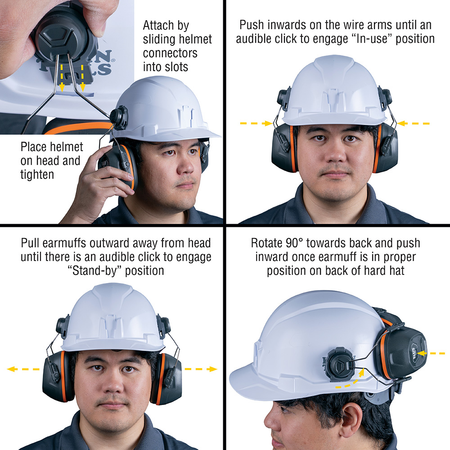 Attach by sliding helmet connectors into slots

Place helmet on head and tighten

Push inwards on the wire arms until an audible click to engage "In-use" position

Pull earmuffs outward away from head until there is an audible click to engage "Stand-by" position

Rotate 90° towards back and push inward once earmuff is in proper position on back of hard hat